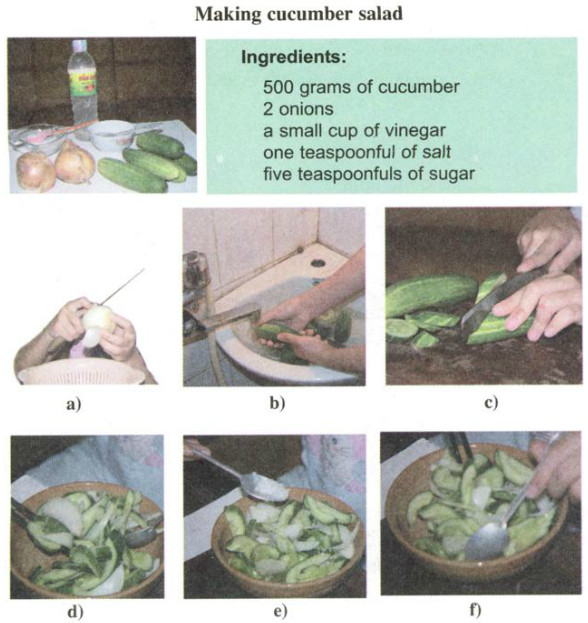 Making cucumber salad

Ingredients:
500 grams of cucumber
2 onions
a small cup of vinegar
one teaspoonful of salt
five teaspoonfuls of sugar

a)

b)

c)

d)

e)

f)