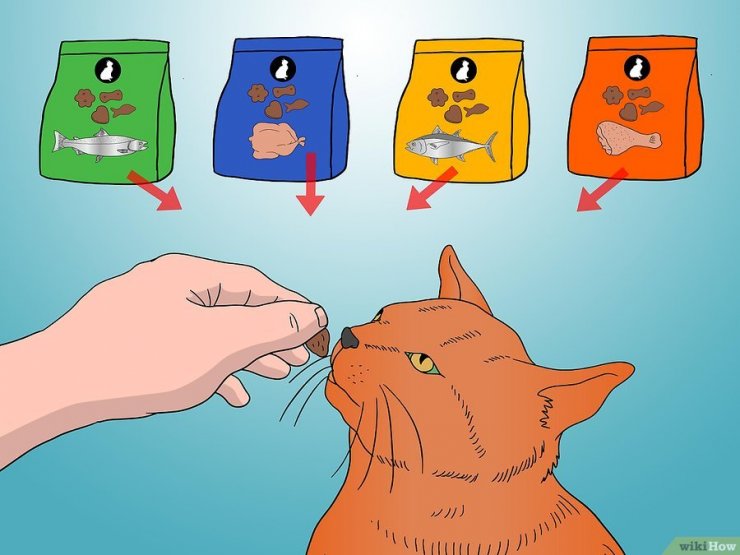 wikiHow