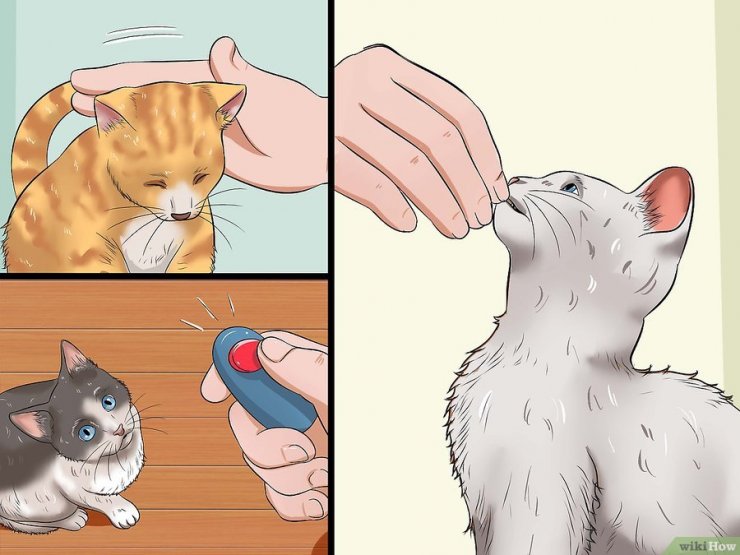 wikiHow