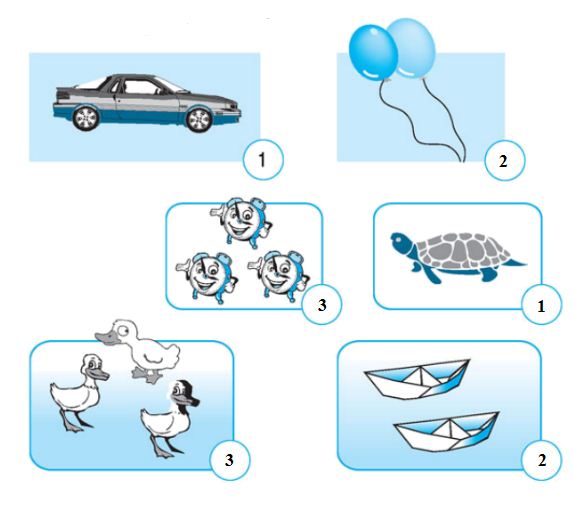 1

2

3

1

3

2