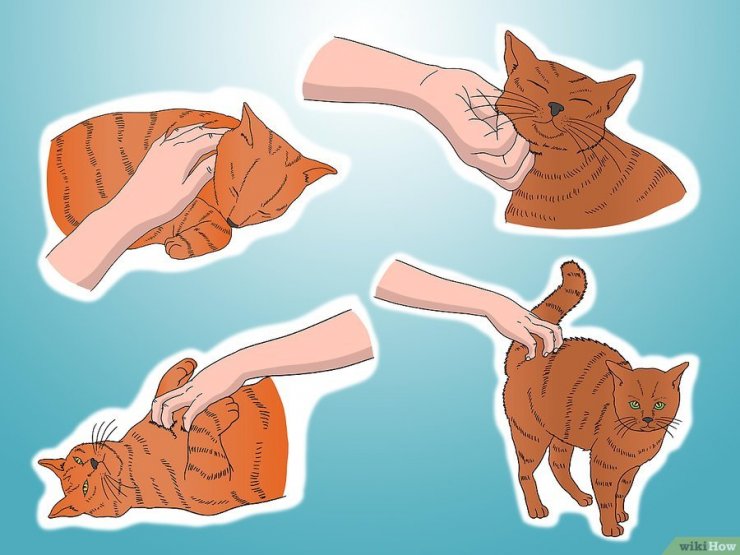 wikiHow