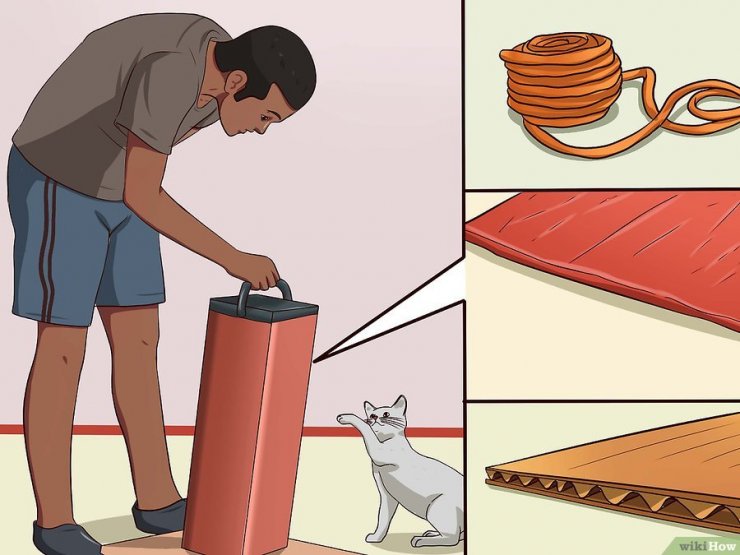 wikiHow