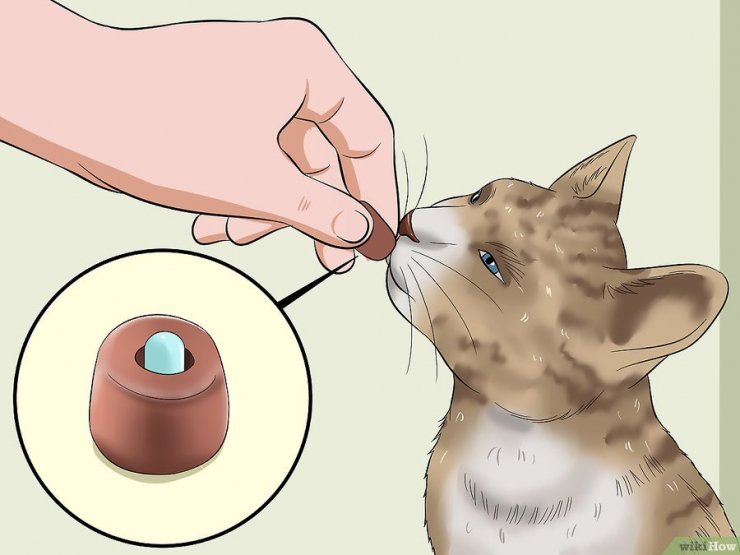 wikiHow