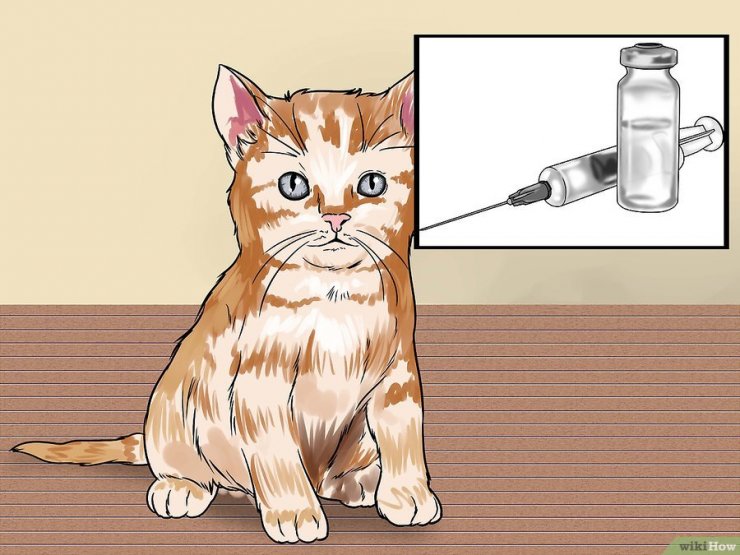 wikiHow